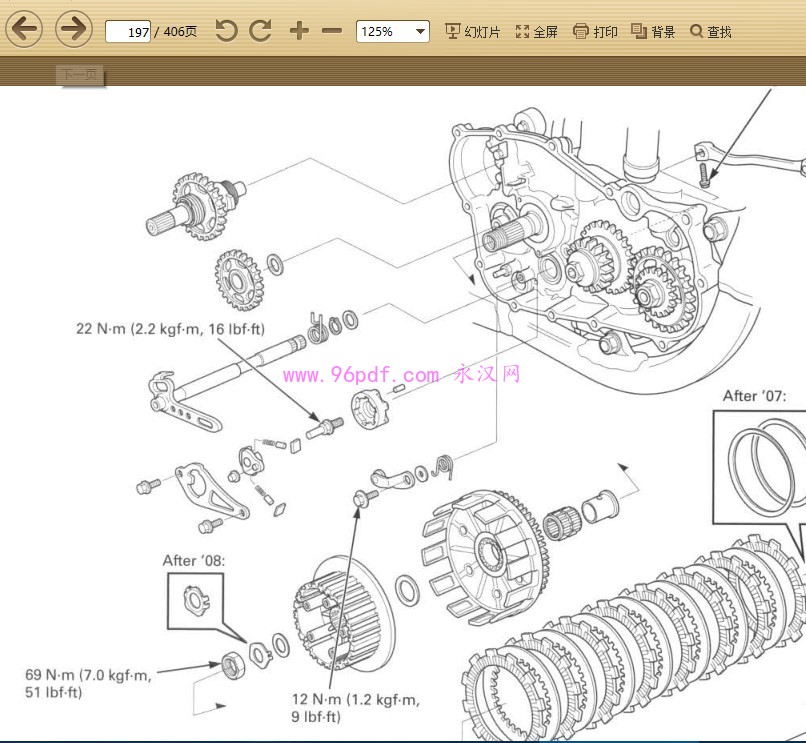 197 / 406页 125% 幻灯片 全屏 打印 背景 查找

下一页

22 N·m (2.2 kgf·m, 16 lbf·ft)

www.96pdf.com 永汉网

After '07:

After '08:

69 N·m (7.0 kgf·m, 51 lbf·ft)

12 N·m (1.2 kgf·m, 9 lbf·ft)