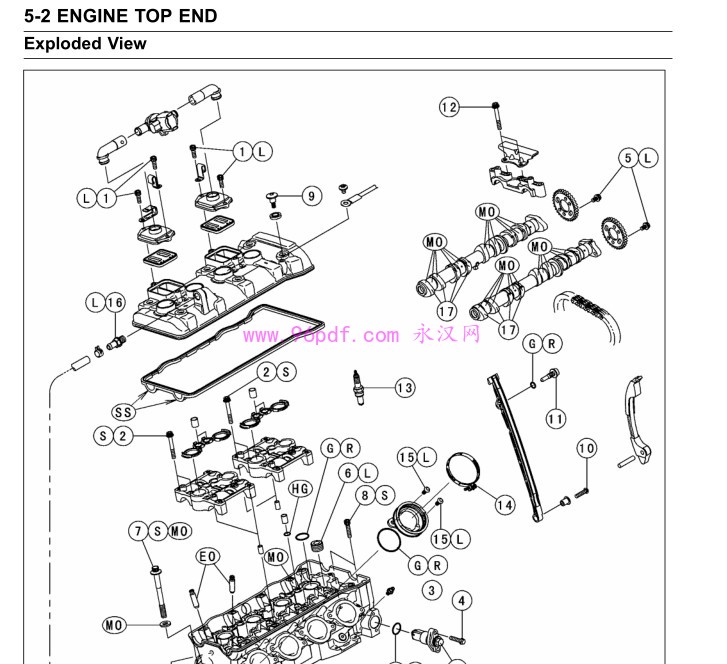 5-2 ENGINE TOP END
Exploded View

12
1 L
5 L
L 1
9
MO
MO
MO
MO
L 16
17
17
www.96pdf.com 永汉网
G R
2 S
13
SS
11
S 2
G R
10
15 L
6 L
HG
8 S
14
7 S MO
15 L
EO
MO
G R
3
4
MO