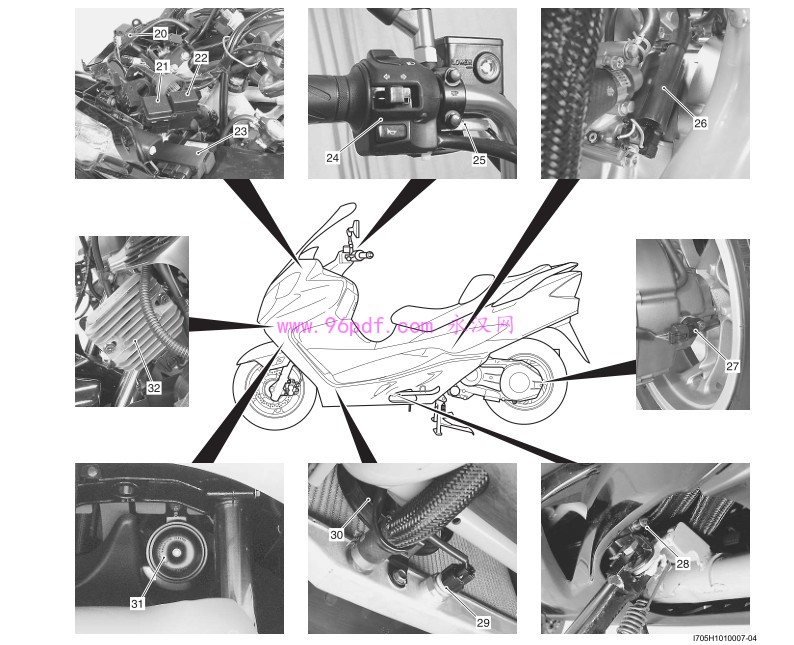 20
21
22
23
24
25
26
32
www.96pdf.com 水汉网
27
31
30
29
28
I705H1010007-04