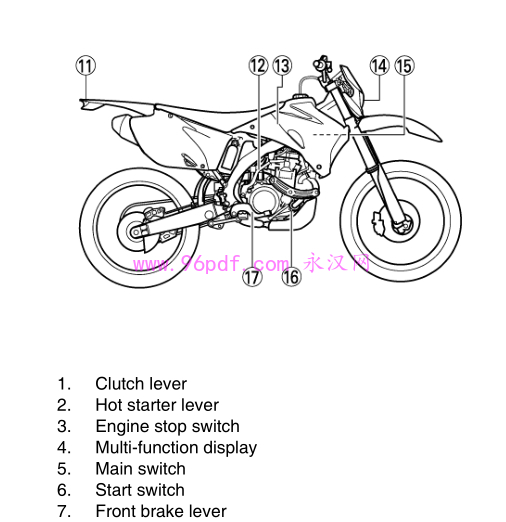 11
12
13
14
15
www.96pdf.com 永汉网
17
16

1. Clutch lever
2. Hot starter lever
3. Engine stop switch
4. Multi-function display
5. Main switch
6. Start switch
7. Front brake lever